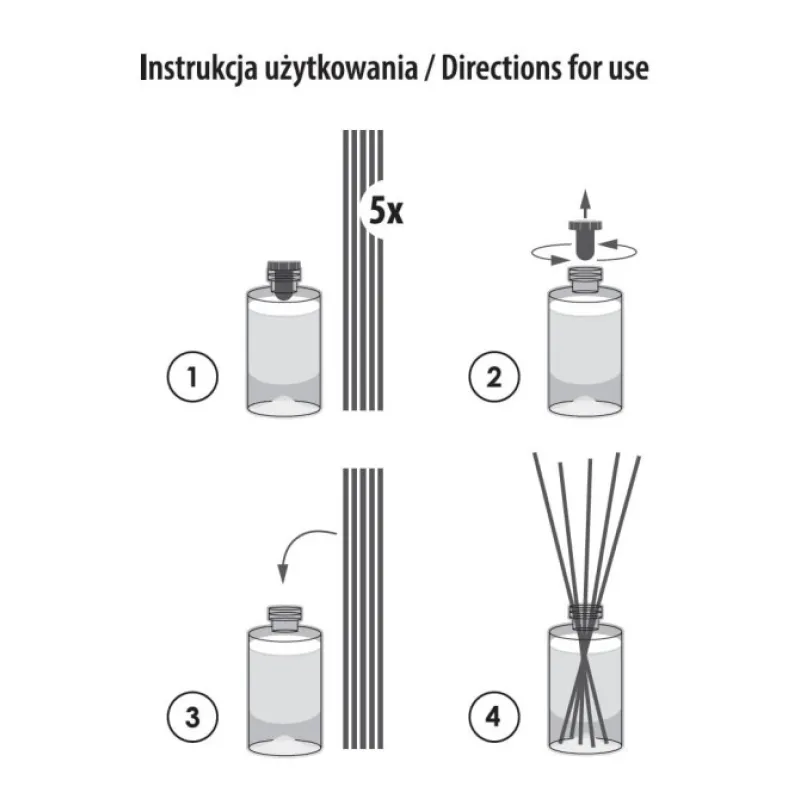 Instrukcja użytkowania / Directions for use

5x

1

2

3

4